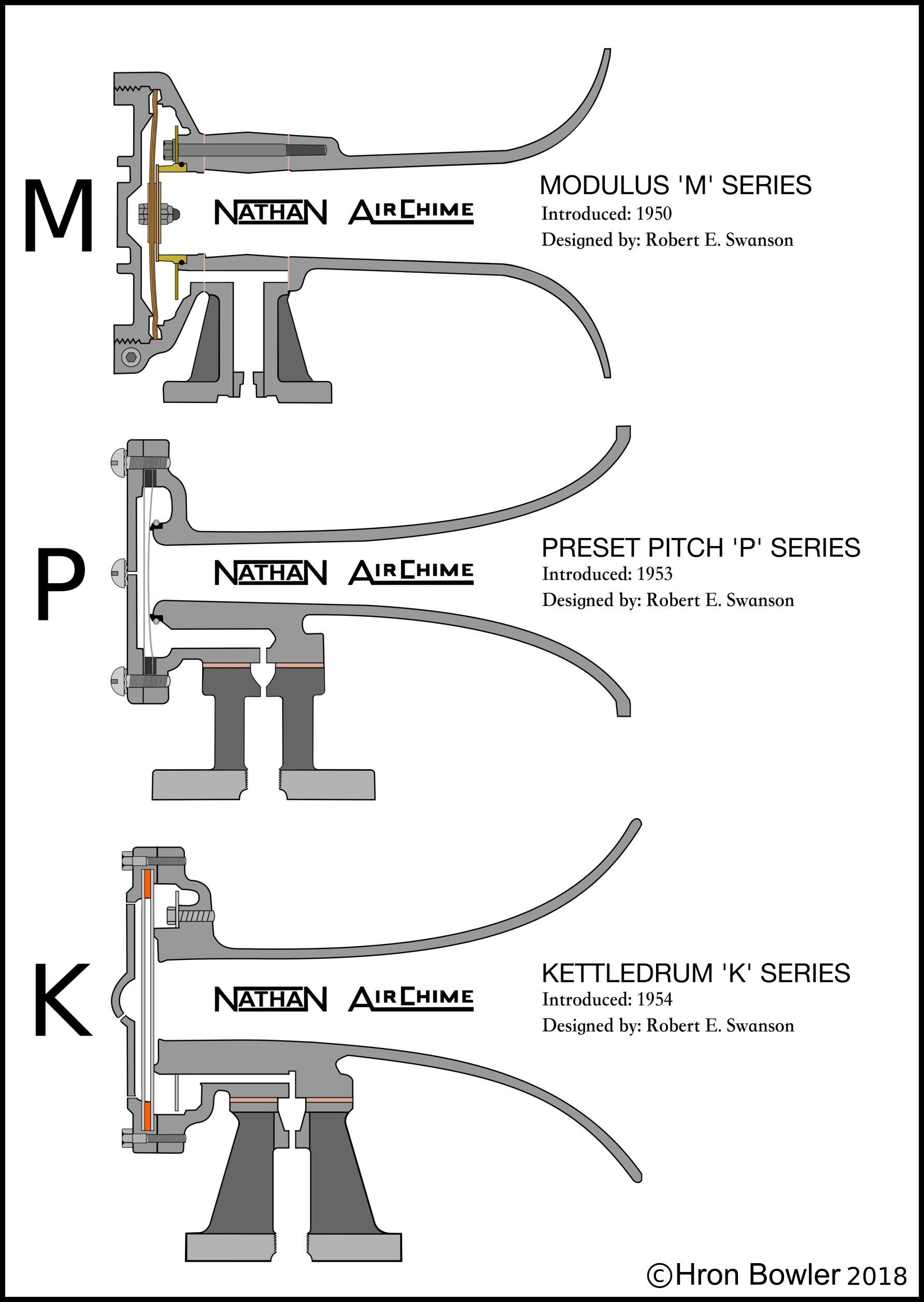 M

NATHAN AIRCHIME

MODULUS 'M' SERIES
Introduced: 1950
Designed by: Robert E. Swanson

P

NATHAN AIRCHIME

PRESET PITCH 'P' SERIES
Introduced: 1953
Designed by: Robert E. Swanson

K

NATHAN AIRCHIME

KETTLEDRUM 'K' SERIES
Introduced: 1954
Designed by: Robert E. Swanson

©Hron Bowler 2018